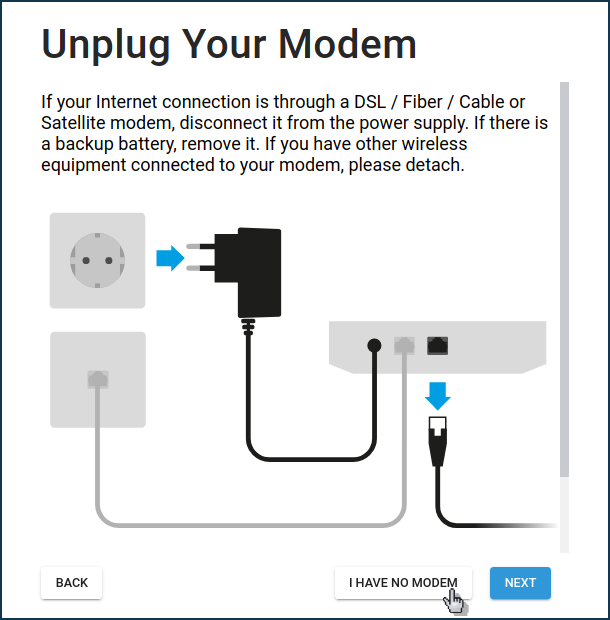 Unplug Your Modem

If your Internet connection is through a DSL / Fiber / Cable or Satellite modem, disconnect it from the power supply. If there is a backup battery, remove it. If you have other wireless equipment connected to your modem, please detach.

BACK

I HAVE NO MODEM

NEXT